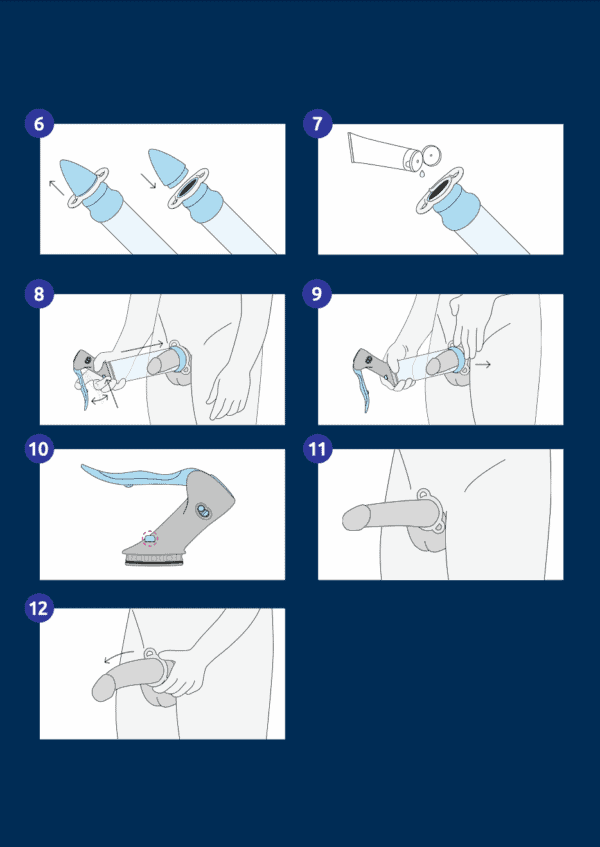 6

7

8

9

10

11

12