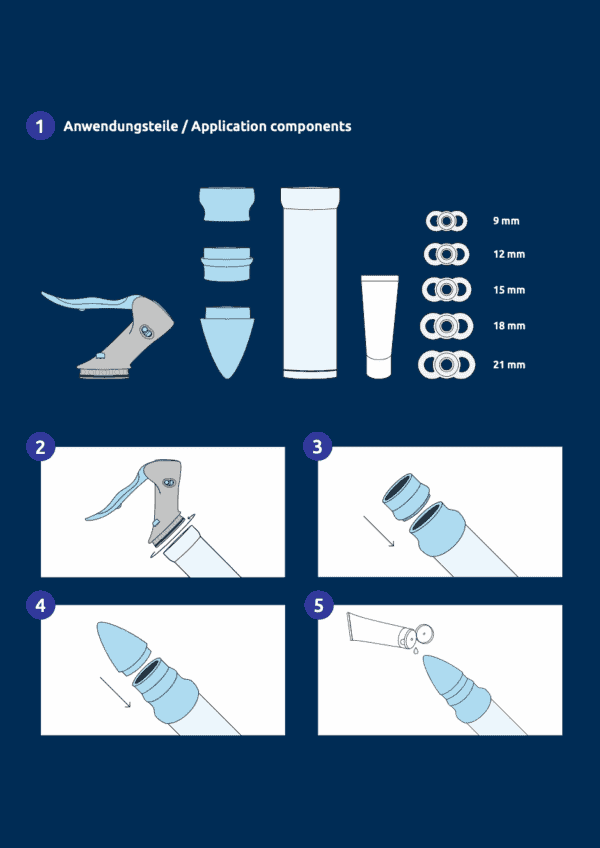 1 Anwendungsteile / Application components

9 mm
12 mm
15 mm
18 mm
21 mm

2

3

4

5